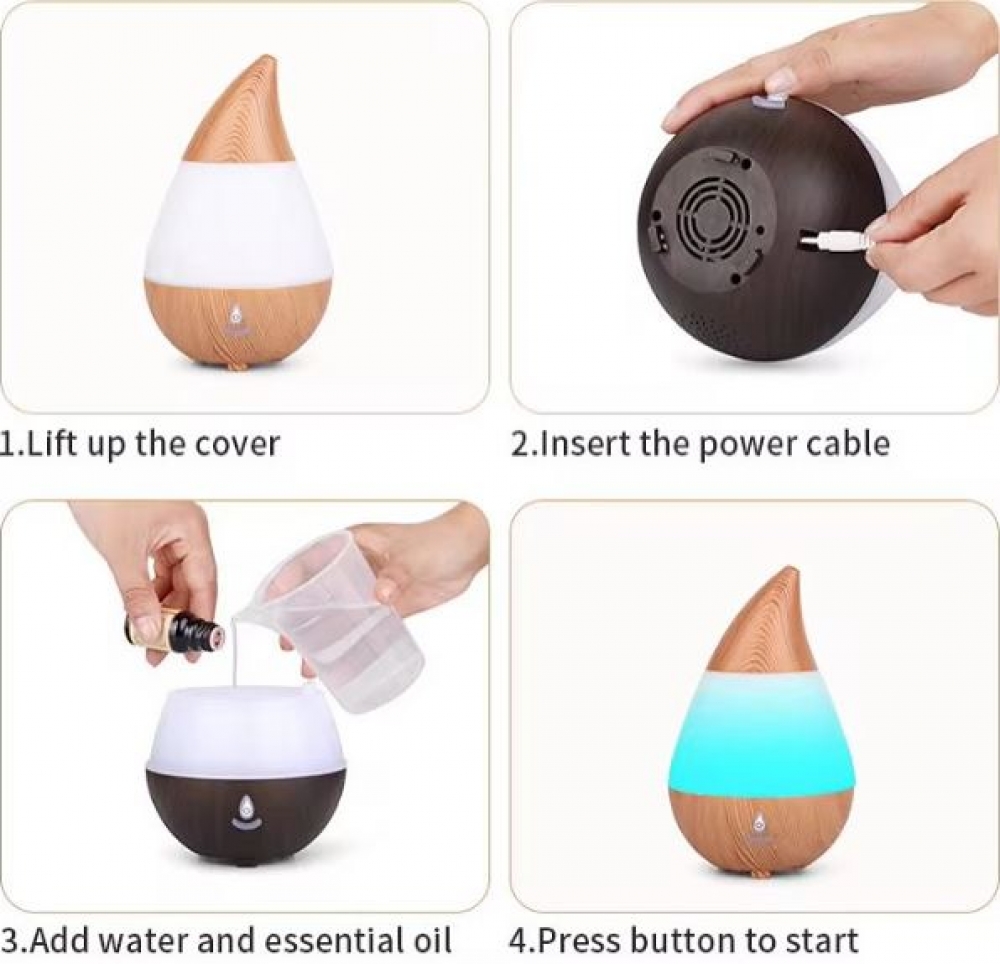 1.Lift up the cover

2.Insert the power cable

3.Add water and essential oil

4.Press button to start