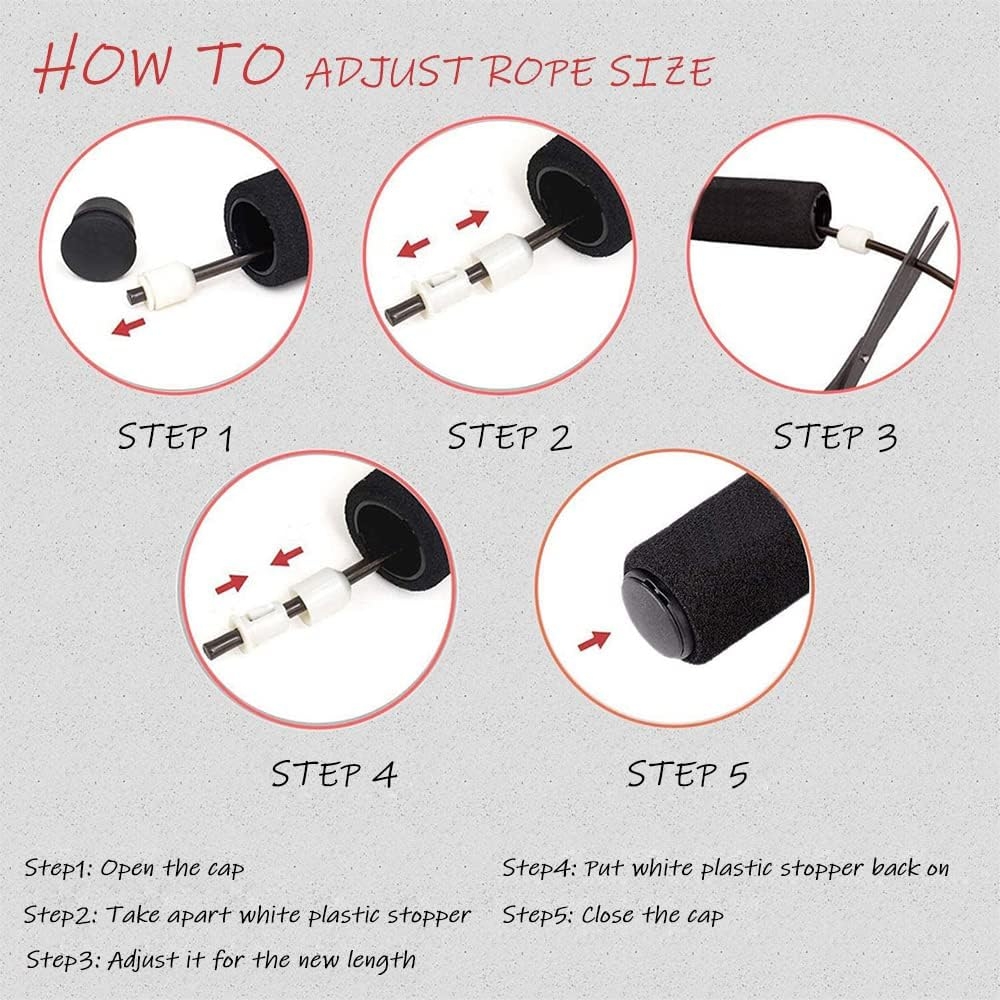 HOW TO ADJUST ROPE SIZE

STEP 1

STEP 2

STEP 3

STEP 4

STEP 5

Step1: Open the cap

Step2: Take apart white plastic stopper

Step3: Adjust it for the new length

Step4: Put white plastic stopper back on

Step5: Close the cap