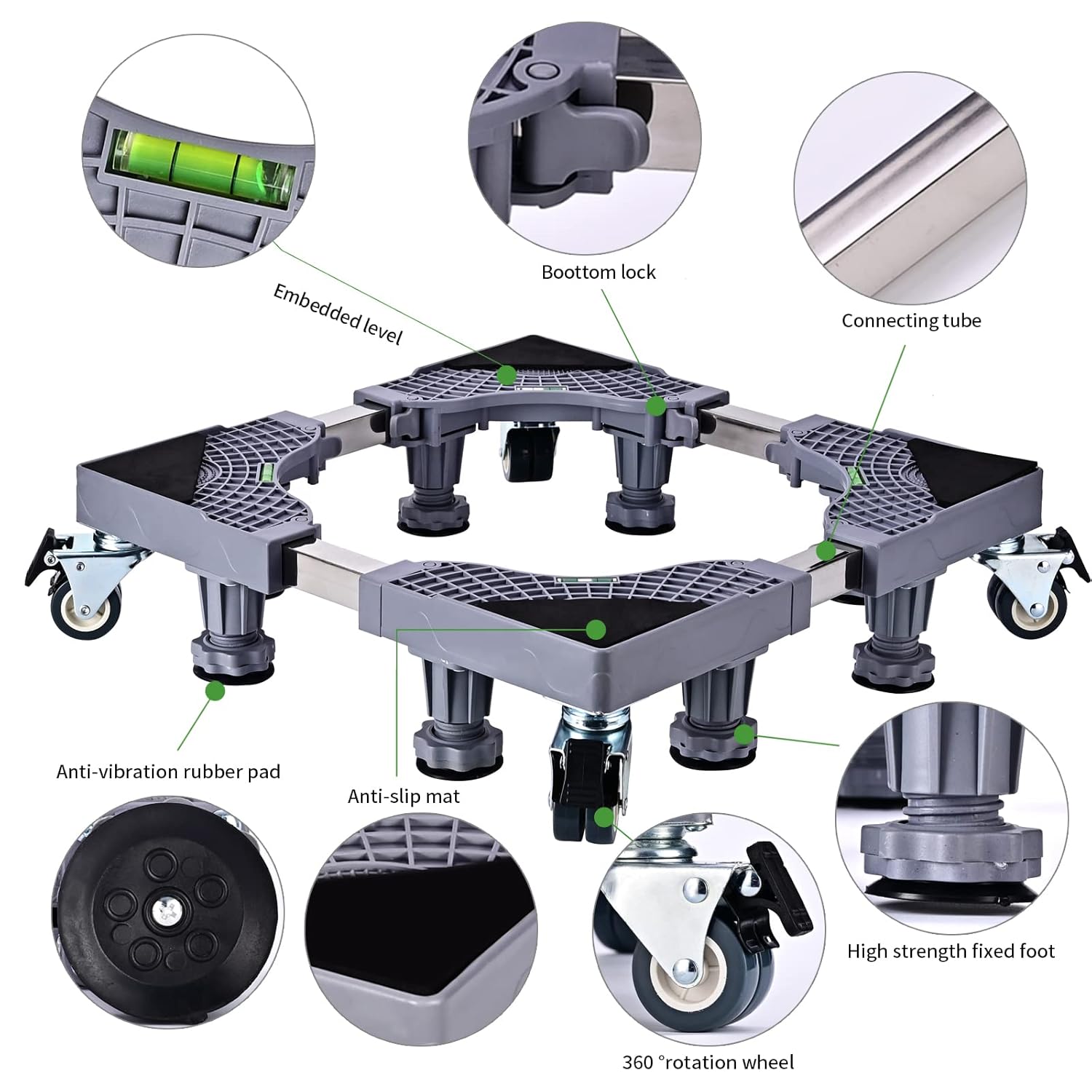 Embedded level

Boottom lock

Connecting tube

Anti-vibration rubber pad

Anti-slip mat

High strength fixed foot

360 °rotation wheel