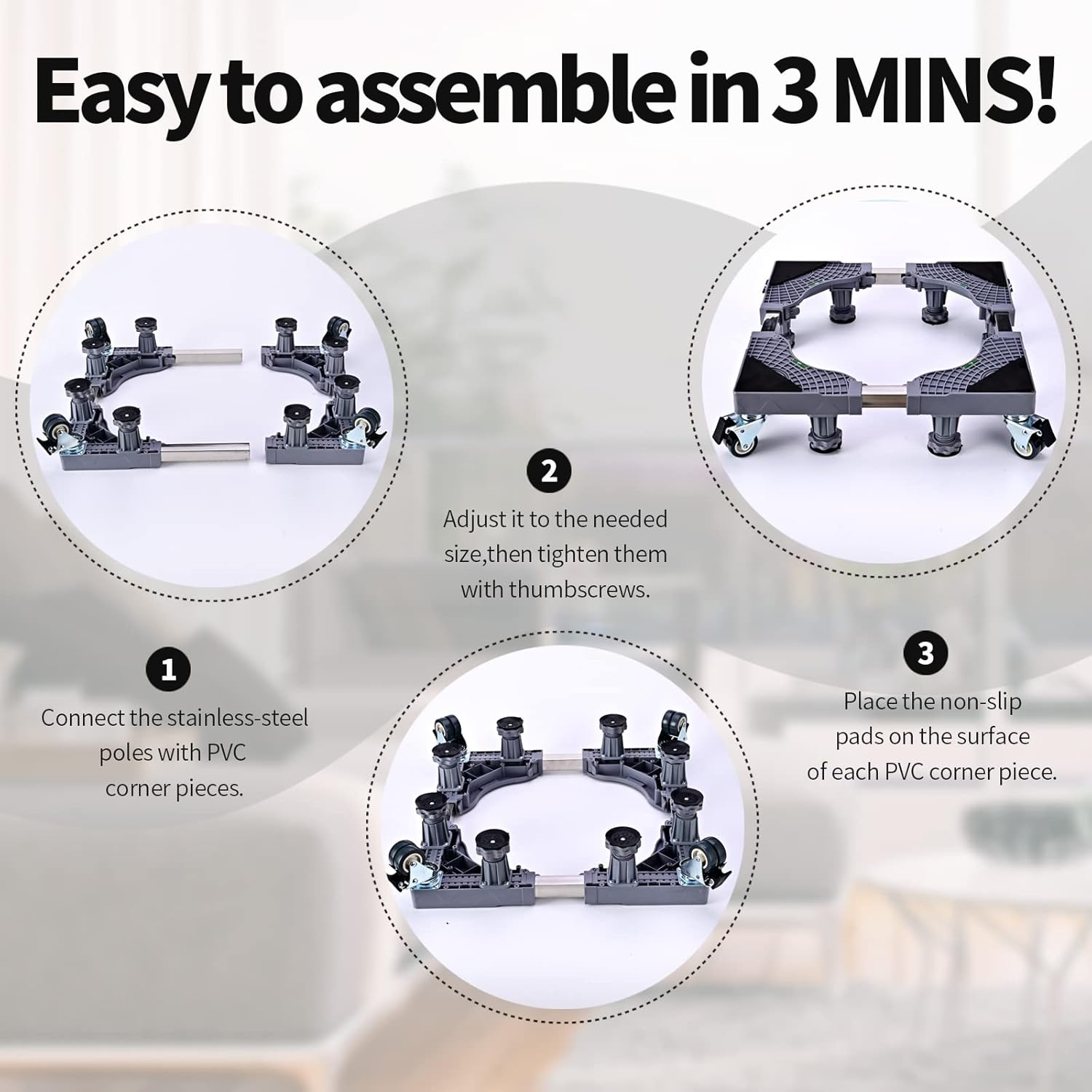 Easy to assemble in 3 MINS!

1

Connect the stainless-steel poles with PVC corner pieces.

2

Adjust it to the needed size,then tighten them with thumbscrews.

3

Place the non-slip pads on the surface of each PVC corner piece.